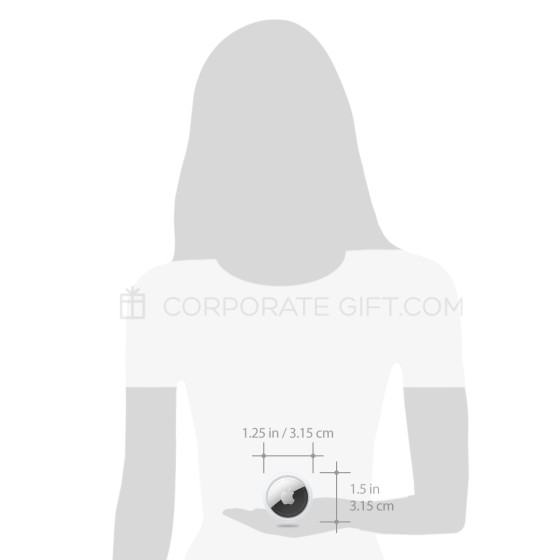 CORPORATE GIFT.COM

1.25 in / 3.15 cm

1.5 in
3.15 cm